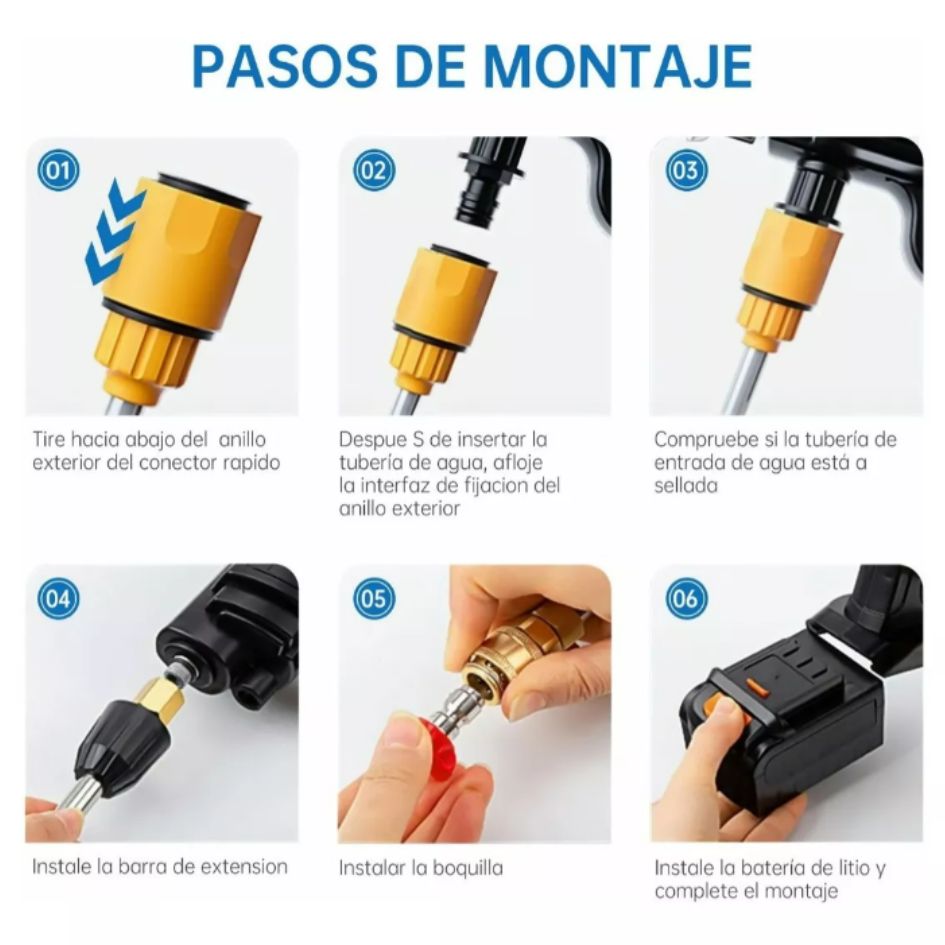 PASOS DE MONTAJE

01

Tire hacia abajo del anillo exterior del conector rapido

02

Despue S de insertar la tubería de agua, afloje la interfaz de fijacion del anillo exterior

03

Compruebe si la tubería de entrada de agua está a sellada

04

Instale la barra de extension

05

Instalar la boquilla

06

Instale la batería de litio y complete el montaje